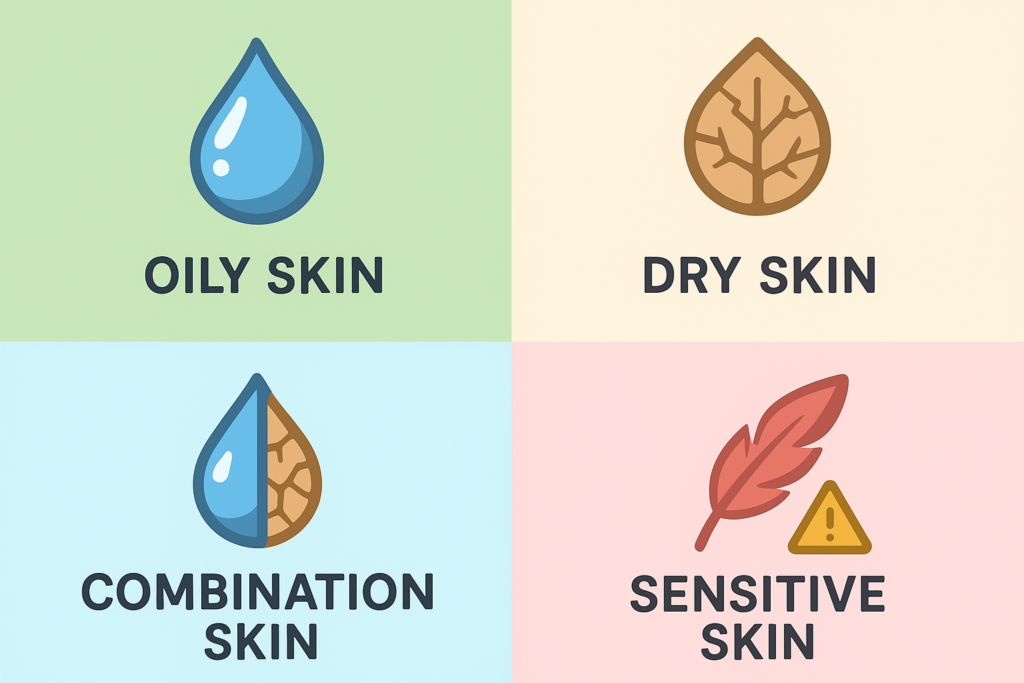 OILY SKIN

DRY SKIN

COMBINATION SKIN

SENSITIVE SKIN